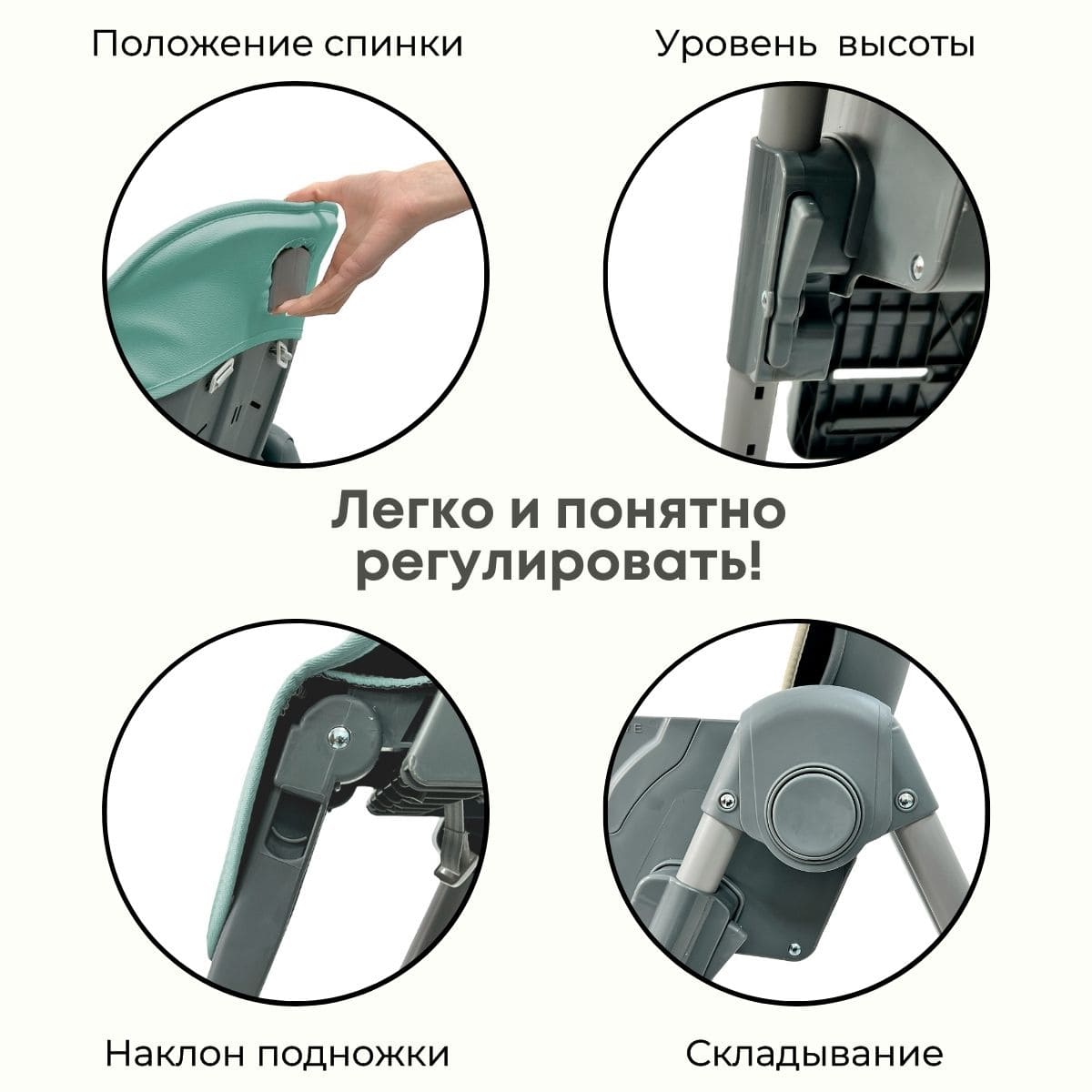 Положение спинки

Уровень высоты

Легко и понятно регулировать!

Наклон подножки

Складывание