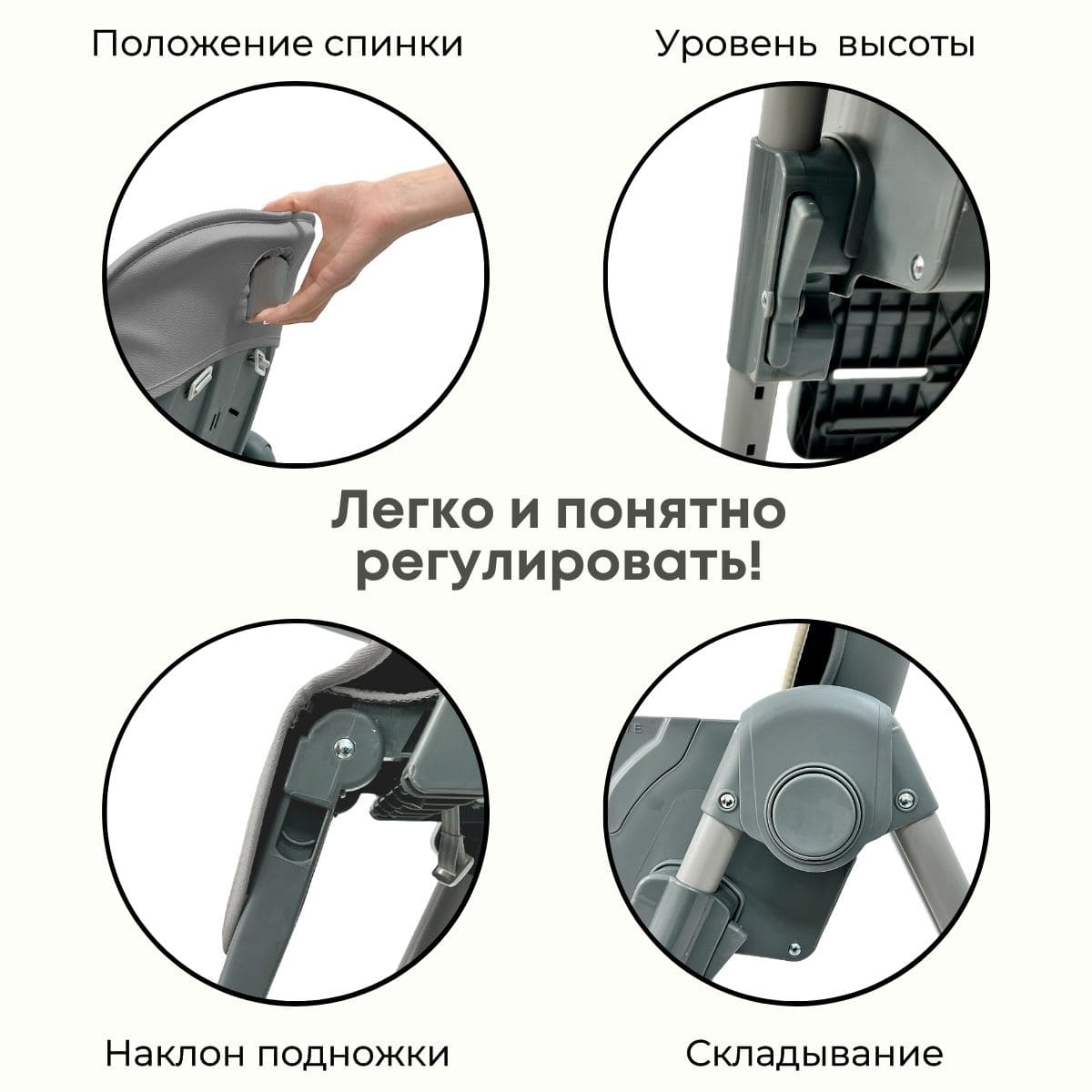 Положение спинки

Уровень высоты

Легко и понятно регулировать!

Наклон подножки

Складывание