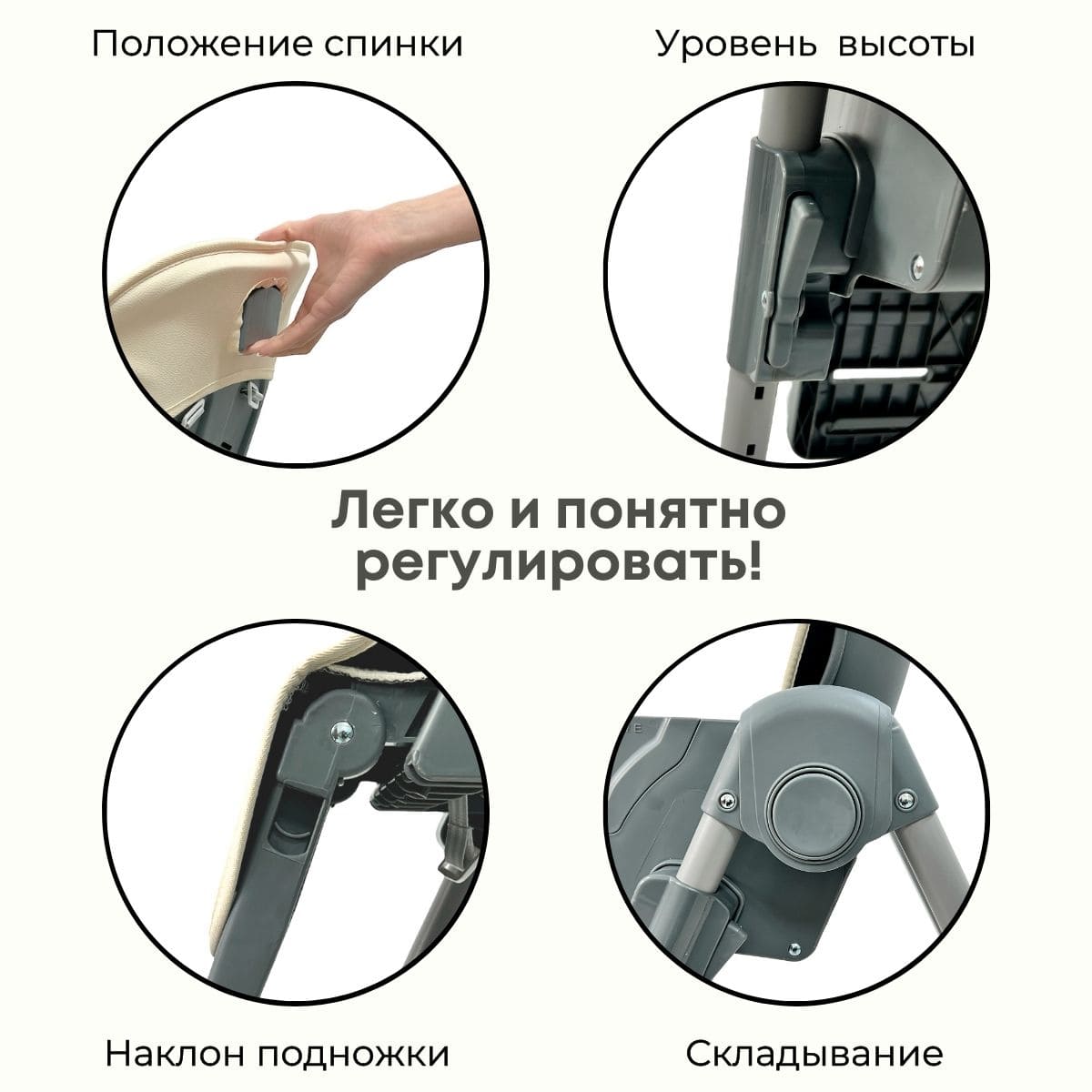 Положение спинки

Уровень высоты

Легко и понятно регулировать!

Наклон подножки

Складывание